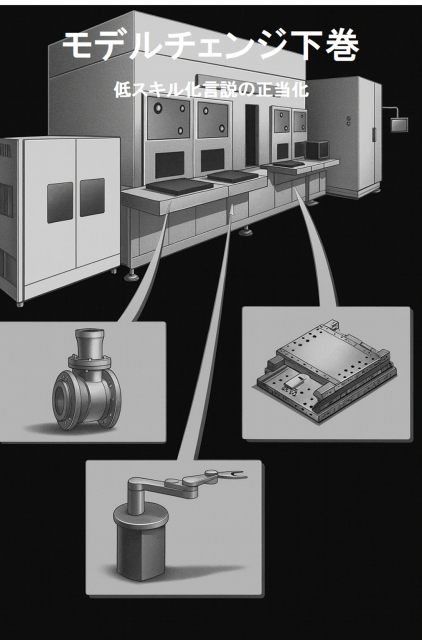 モデルチェンジ下巻

低スキル化言説の正当化