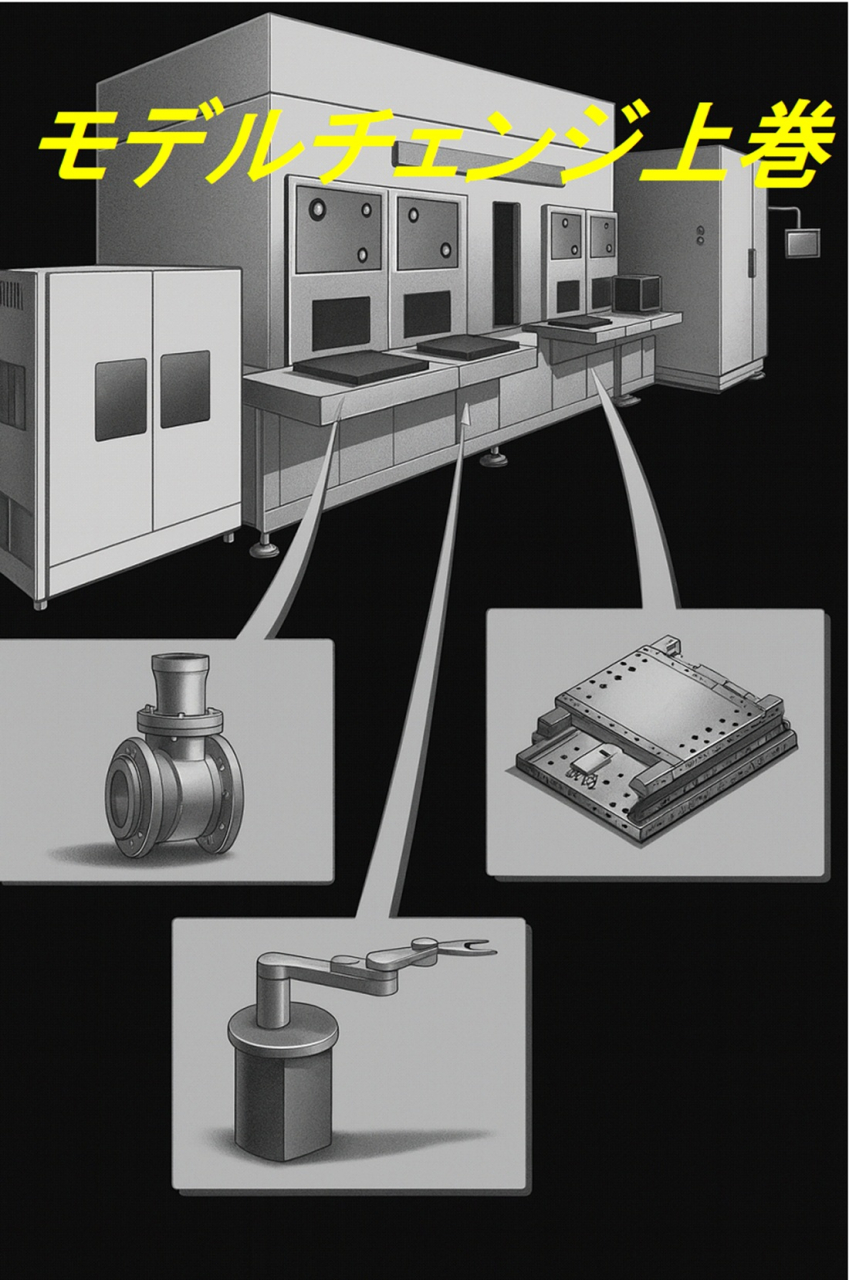 モデルチェンジ上巻